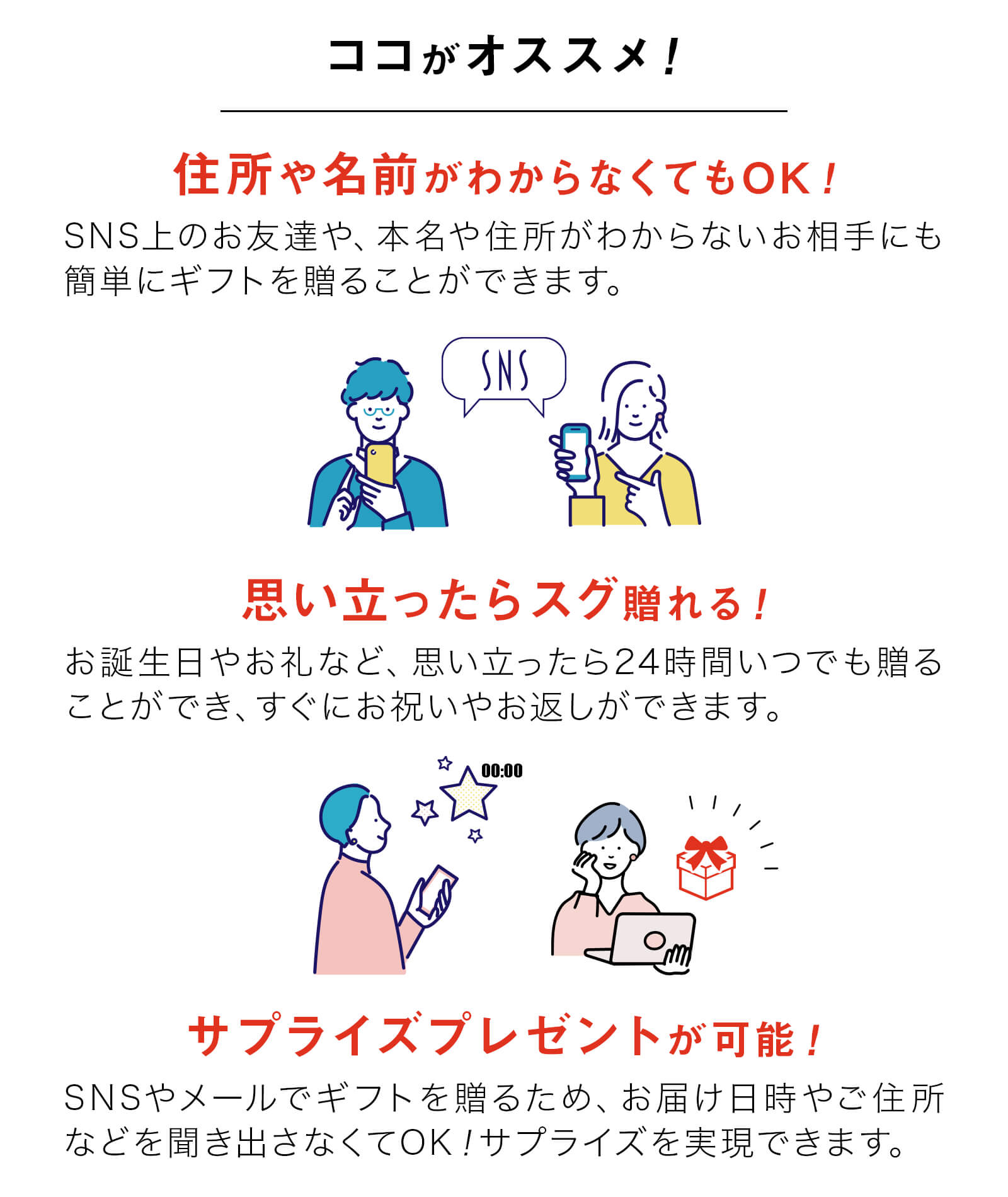 ココがオススメ！

住所や名前がわからなくてもOK！

SNS上のお友達や、本名や住所がわからないお相手にも簡単にギフトを贈ることができます。

SNS

思い立ったらスグ贈れる！

お誕生日やお礼など、思い立ったら24時間いつでも贈ることができ、すぐにお祝いやお返しができます。

00:00

サプライズプレゼントが可能！

SNSやメールでギフトを贈るため、お届け日時やご住所などを聞き出さなくてOK！サプライズを実現できます。